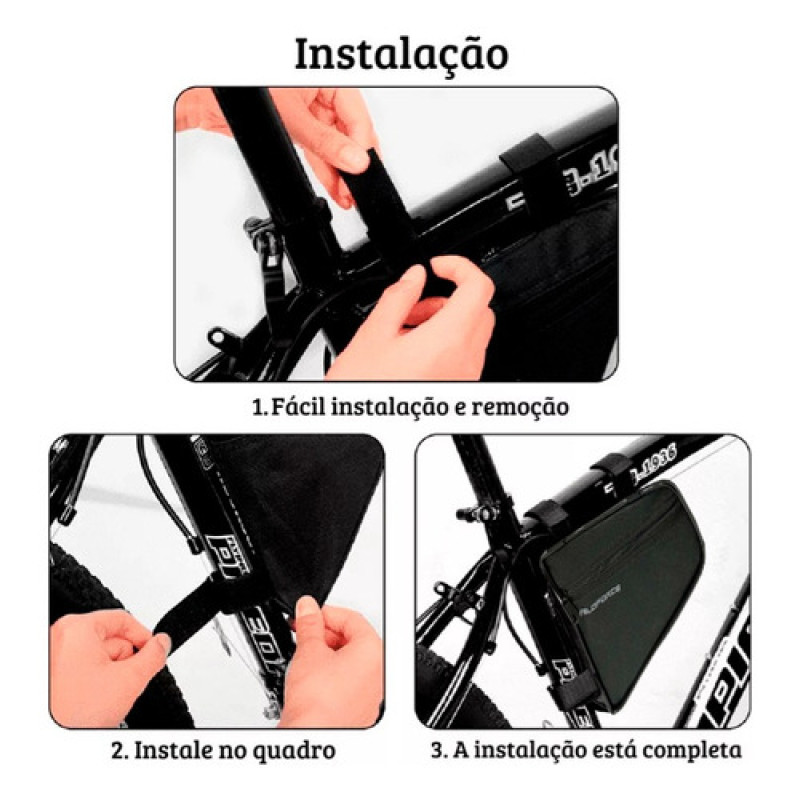 Instalação

1. Fácil instalação e remoção

2. Instale no quadro

3. A instalação está completa