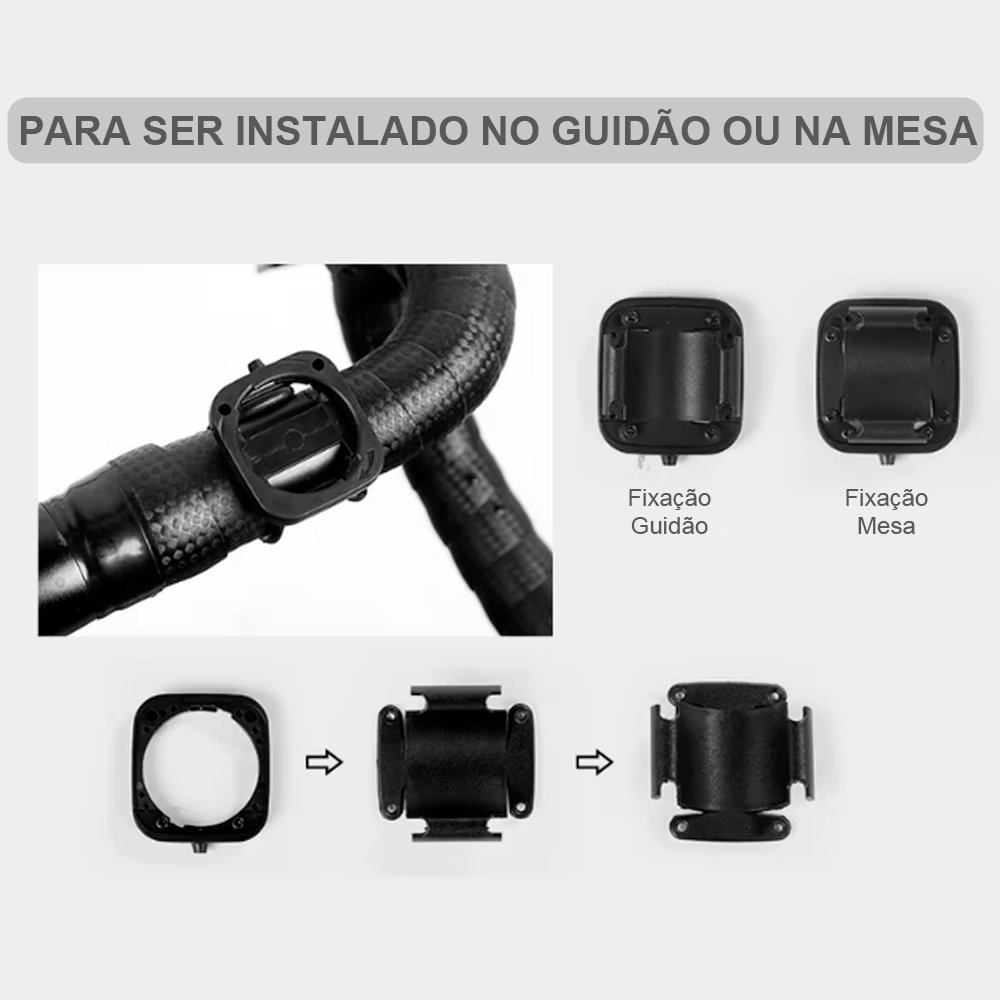 PARA SER INSTALADO NO GUIDÃO OU NA MESA

Fixação Guidão

Fixação Mesa